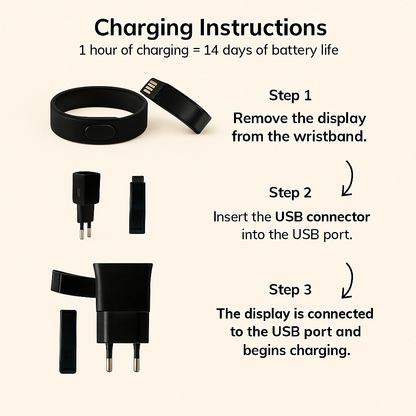 Charging Instructions
1 hour of charging = 14 days of battery life

Step 1
Remove the display from the wristband.

Step 2
Insert the USB connector into the USB port.

Step 3
The display is connected to the USB port and begins charging.